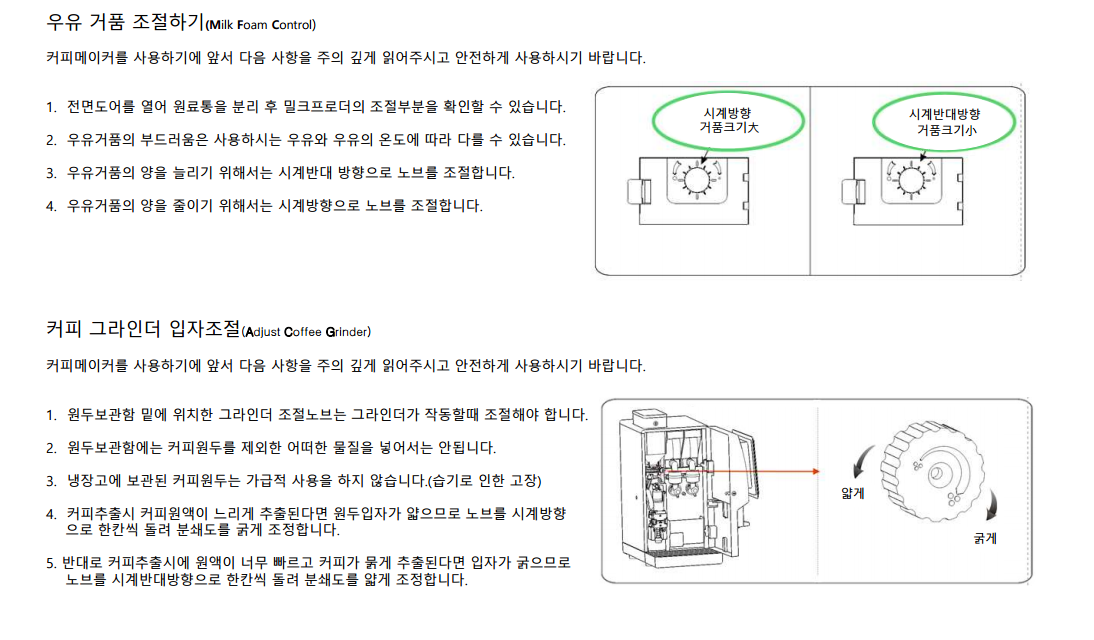 우유 거품 조절하기(Milk Foam Control)

커피메이커를 사용하기에 앞서 다음 사항을 주의 깊게 읽어주시고 안전하게 사용하시기 바랍니다.

1. 전면도어를 열어 원료통을 분리 후 밀크프로더의 조절부분을 확인할 수 있습니다.

2. 우유거품의 부드러움은 사용하시는 우유와 우유의 온도에 따라 다를 수 있습니다.

3. 우유거품의 양을 늘리기 위해서는 시계반대 방향으로 노브를 조절합니다.

4. 우유거품의 양을 줄이기 위해서는 시계방향으로 노브를 조절합니다.

시계방향
거품크기大

시계반대방향
거품크기小

커피 그라인더 입자조절(Adjust Coffee Grinder)

커피메이커를 사용하기에 앞서 다음 사항을 주의 깊게 읽어주시고 안전하게 사용하시기 바랍니다.

1. 원두보관함 밑에 위치한 그라인더 조절노브는 그라인더가 작동할때 조절해야 합니다.

2. 원두보관함에는 커피원두를 제외한 어떠한 물질을 넣어서는 안됩니다.

3. 냉장고에 보관된 커피원두는 가급적 사용을 하지 않습니다.(습기로 인한 고장)

4. 커피추출시 커피원액이 느리게 추출된다면 원두입자가 얇으므로 노브를 시계방향으로 한칸씩 돌려 분쇄도를 굵게 조정합니다.

5. 반대로 커피추출시에 원액이 너무 빠르고 커피가 묽게 추출된다면 입자가 굵으므로 노브를 시계반대방향으로 한칸씩 돌려 분쇄도를 얇게 조정합니다.

얇게

굵게