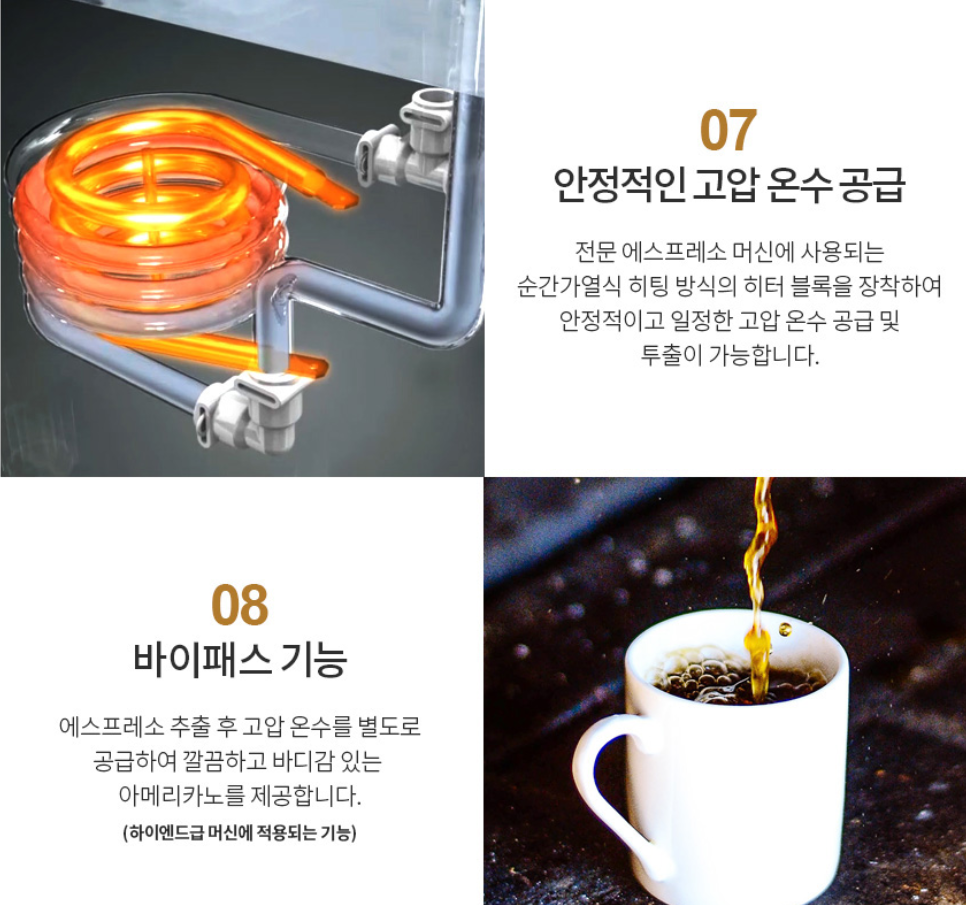 07
안정적인 고압 온수 공급

전문 에스프레소 머신에 사용되는
순간가열식 히팅 방식의 히터 블록을 장착하여
안정적이고 일정한 고압 온수 공급 및
투출이 가능합니다.

08
바이패스 기능

에스프레소 추출 후 고압 온수를 별도로
공급하여 깔끔하고 바디감 있는
아메리카노를 제공합니다.

(하이엔드급 머신에 적용되는 기능)